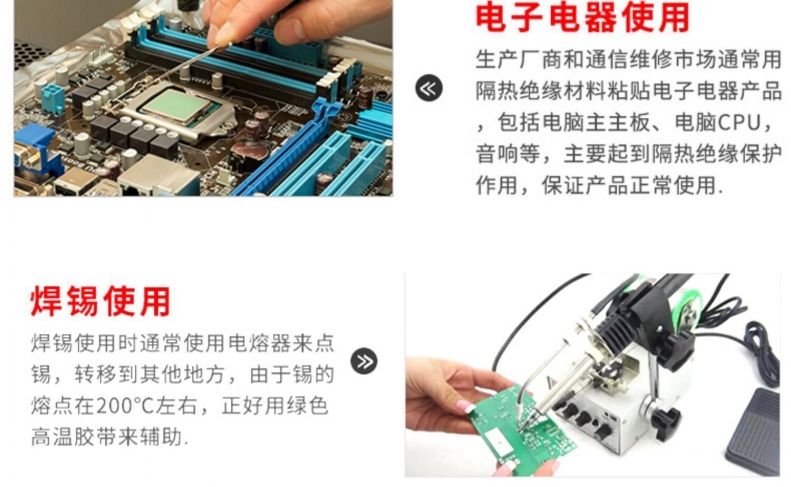 电子电器使用

生产厂商和通信维修市场通常用隔热绝缘材料粘贴电子电器产品，包括电脑主主板、电脑CPU，音响等，主要起到隔热绝缘保护作用，保证产品正常使用.

焊锡使用

焊锡使用时通常使用电熔器来点锡，转移到其他地方，由于锡的熔点在200°C左右，正好用绿色高温胶带来辅助.