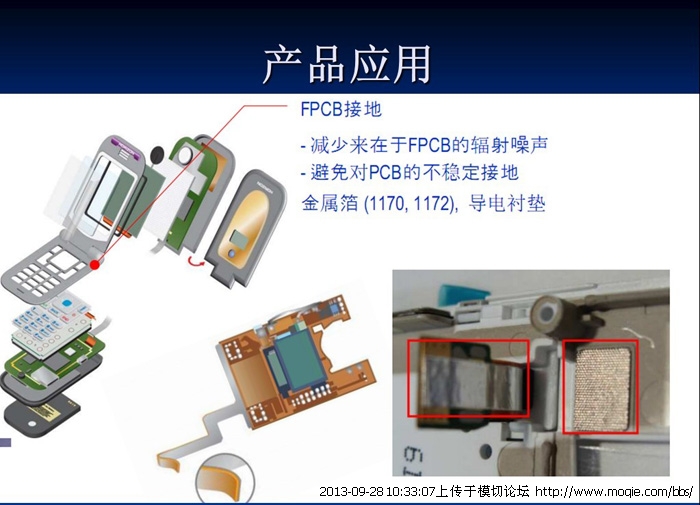 产品应用

FPCB接地

- 减少来在于FPCB的辐射噪声
- 避免对PCB的不稳定接地

金属箔 (1170, 1172), 导电衬垫

2013-09-28 10:33:07上传于模切论坛 http://www.moqie.com/bbs/