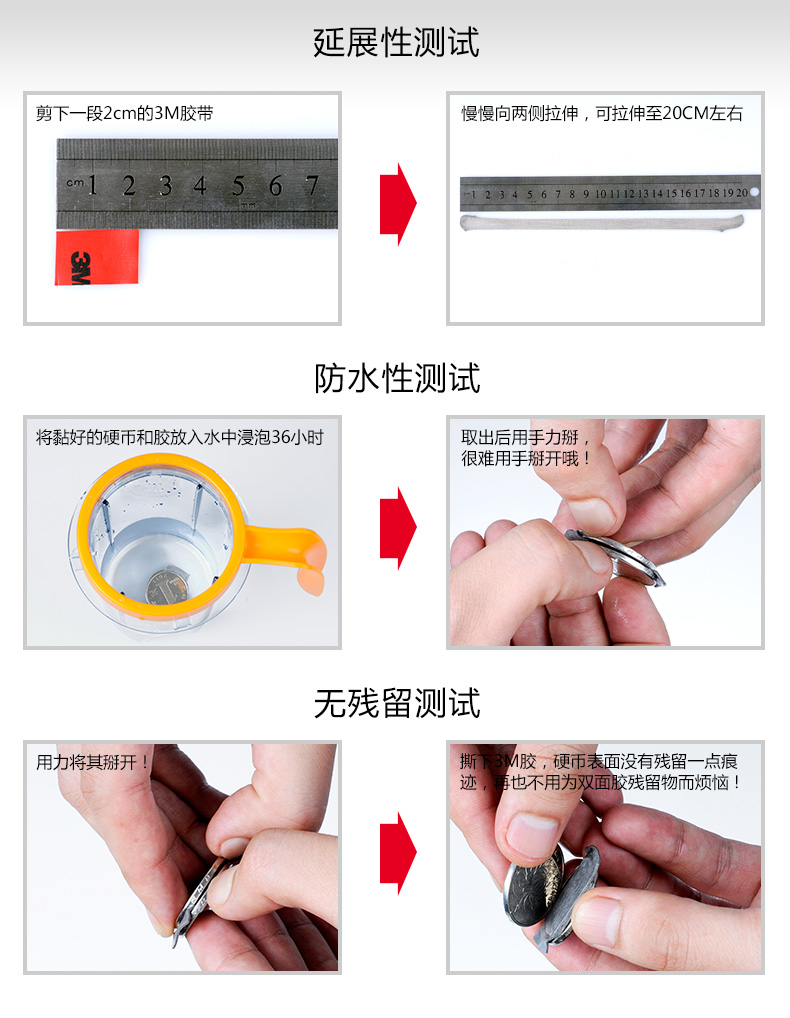 延展性测试

剪下一段2cm的3M胶带

cm 1 2 3 4 5 6 7

3M

慢慢向两侧拉伸，可拉伸至20CM左右

1 2 3 4 5 6 7 8 9 10 11 12 13 14 15 16 17 18 19 20

防水性测试

将黏好的硬币和胶放入水中浸泡36小时

取出后用手力掰，很难用手掰开哦！

无残留测试

用力将其掰开！

撕下3M胶，硬币表面没有残留一点痕迹，再也不用为双面胶残留物而烦恼！